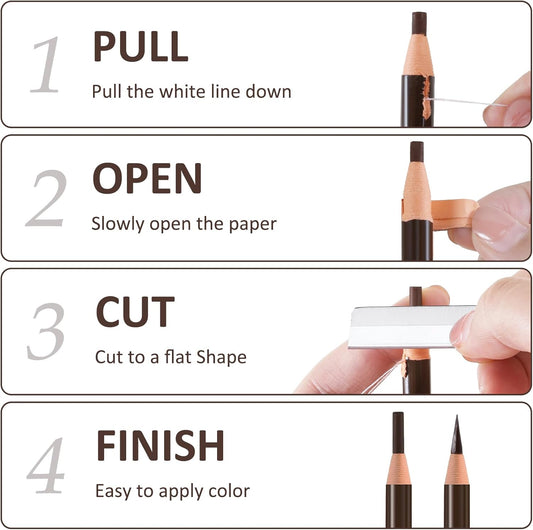 1
PULL
Pull the white line down

2
OPEN
Slowly open the paper

3
CUT
Cut to a flat Shape

4
FINISH
Easy to apply color