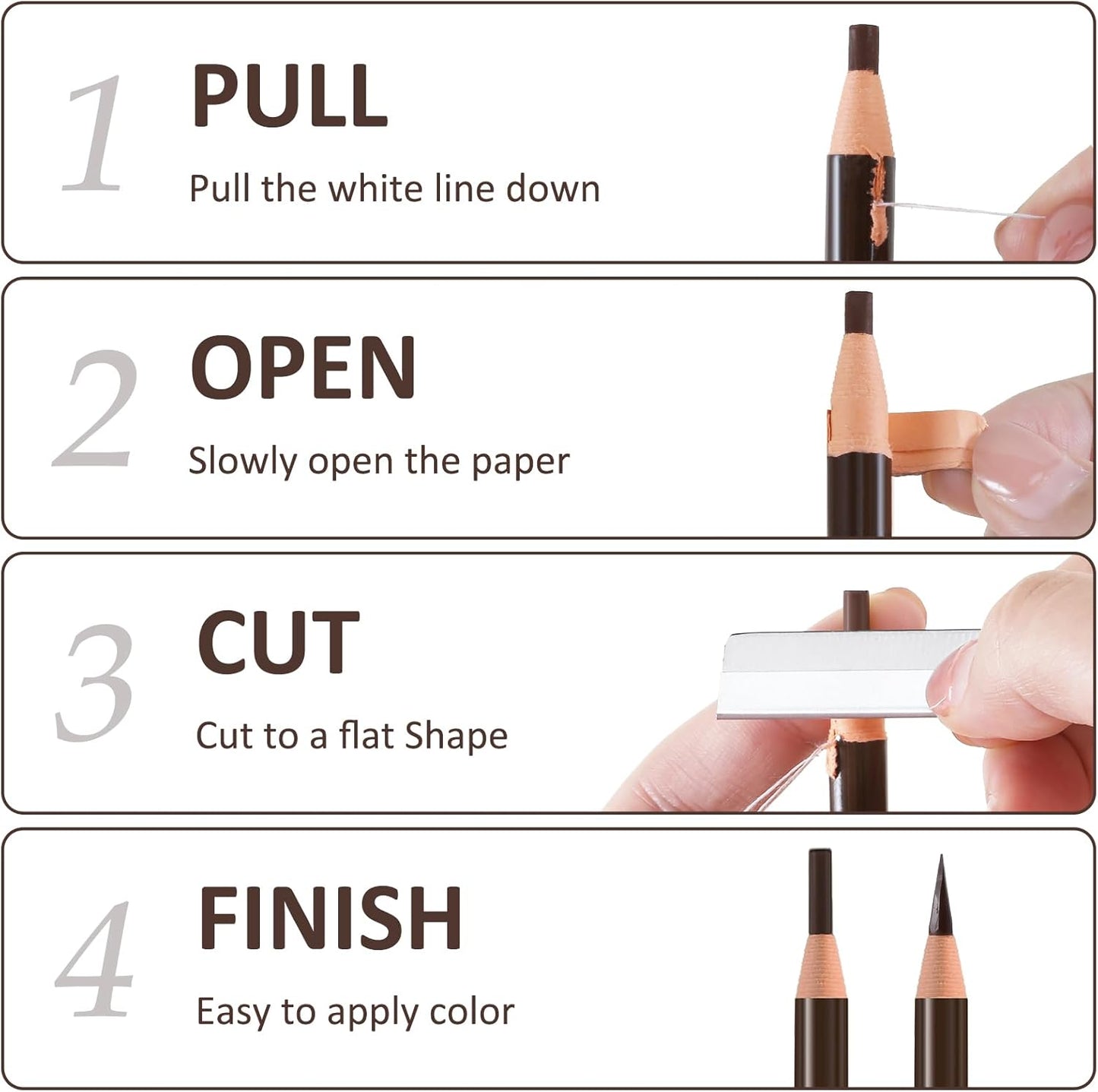 1 PULL

Pull the white line down

2 OPEN

Slowly open the paper

3 CUT

Cut to a flat Shape

4 FINISH

Easy to apply color