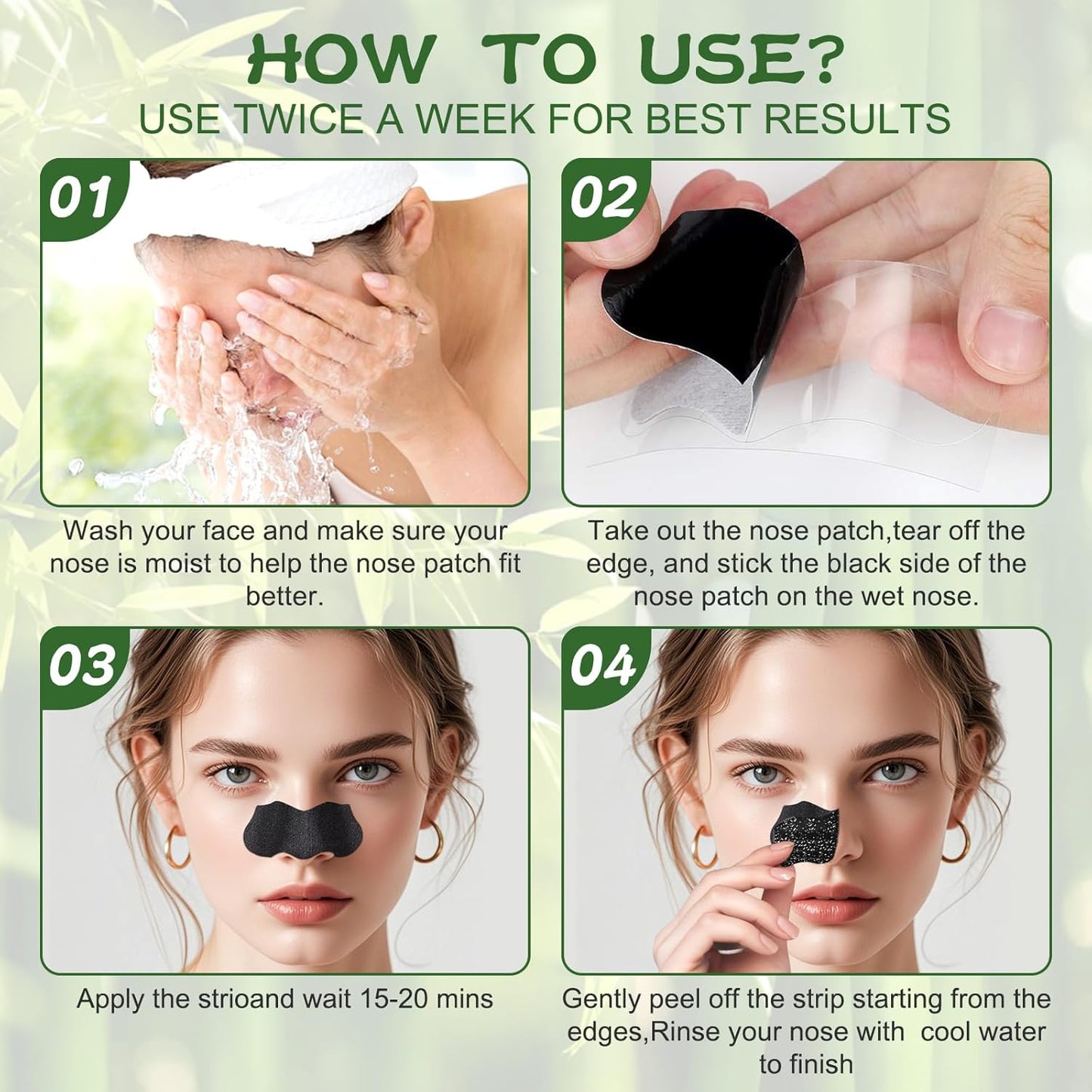 HOW TO USE?
USE TWICE A WEEK FOR BEST RESULTS

01

Wash your face and make sure your nose is moist to help the nose patch fit better.

02

Take out the nose patch,tear off the edge, and stick the black side of the nose patch on the wet nose.

03

Apply the strioand wait 15-20 mins

04

Gently peel off the strip starting from the edges,Rinse your nose with cool water to finish