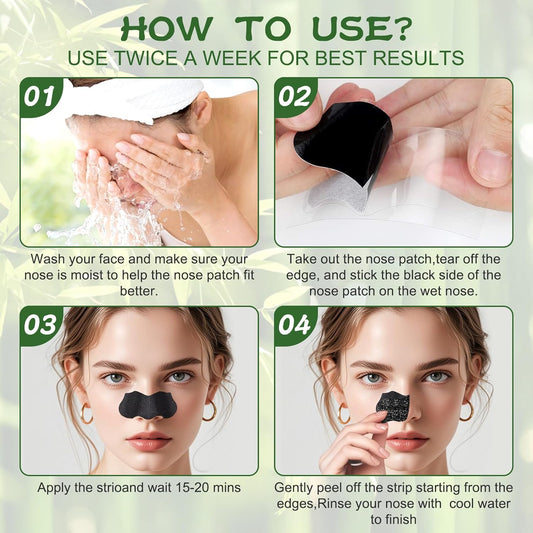 HOW TO USE?
USE TWICE A WEEK FOR BEST RESULTS

01

Wash your face and make sure your nose is moist to help the nose patch fit better.

02

Take out the nose patch,tear off the edge, and stick the black side of the nose patch on the wet nose.

03

Apply the strioand wait 15-20 mins

04

Gently peel off the strip starting from the edges,Rinse your nose with cool water to finish