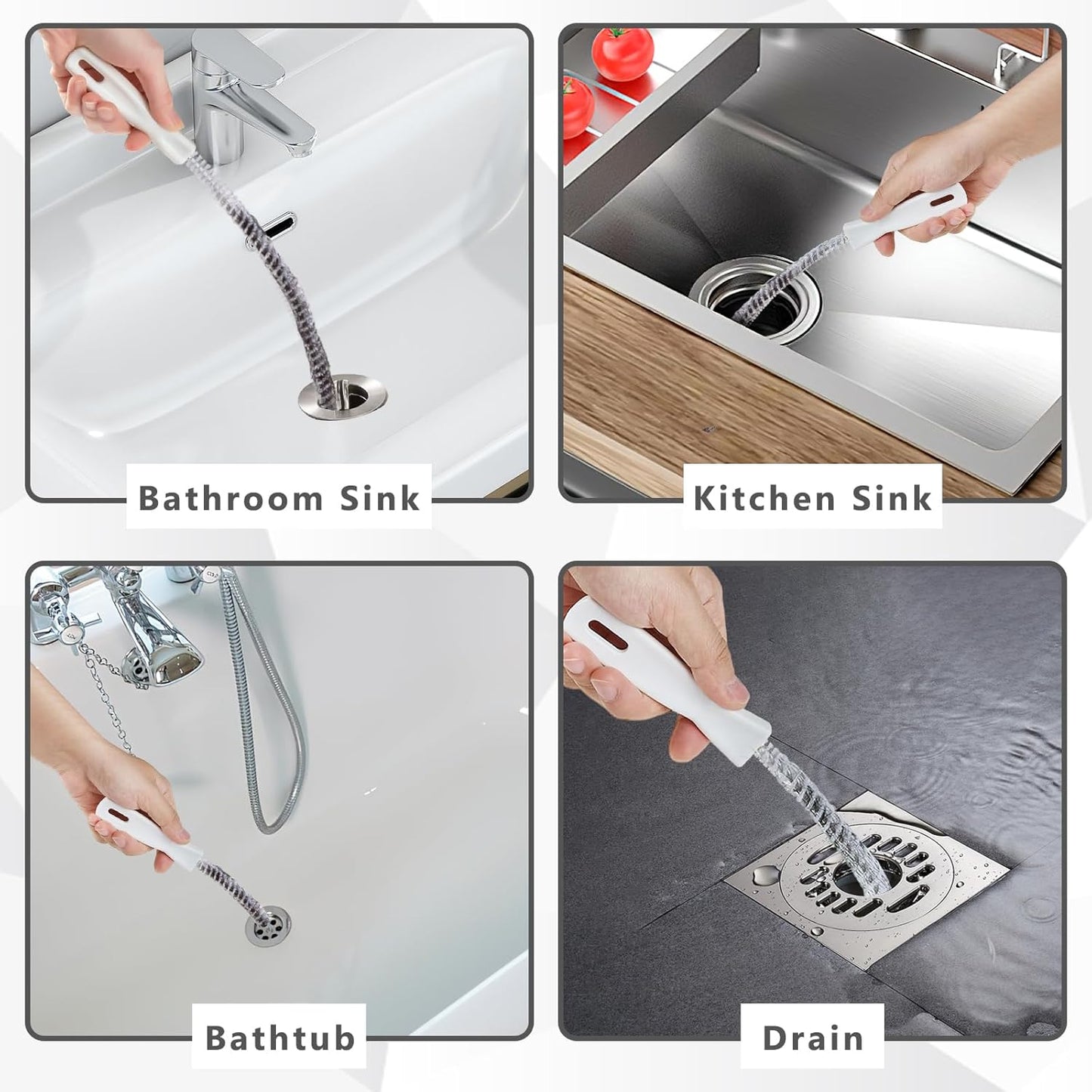 Bathroom Sink

Kitchen Sink

Bathtub

Drain