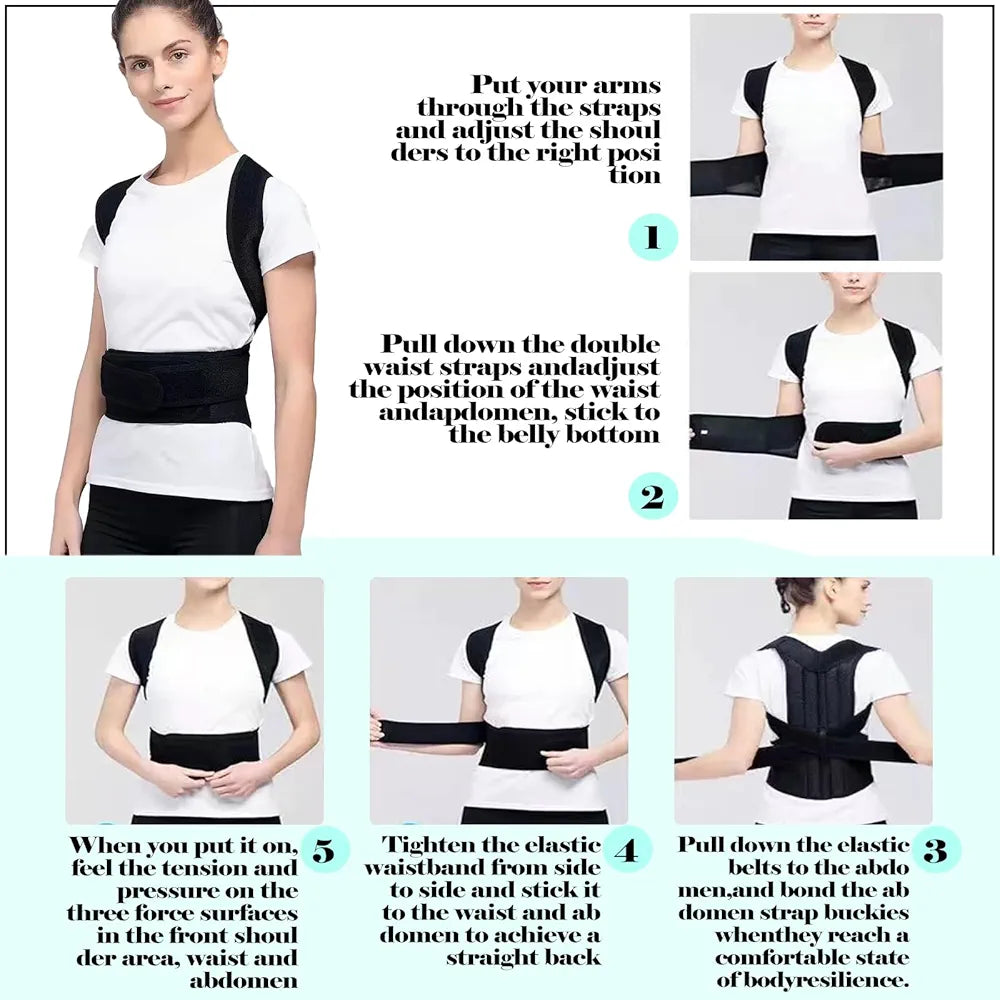 Put your arms through the straps and adjust the shoul ders to the right posi tion

1

Pull down the double waist straps andadjust the position of the waist andapdomen, stick to the belly bottom

2

When you put it on, feel the tension and pressure on the three force surfaces in the front shoul der area, waist and abdomen

5

Tighten the elastic waistband from side to side and stick it to the waist and ab domen to achieve a straight back

4

Pull down the elastic belts to the abdo men,and bond the ab domen strap buckies whenthey reach a comfortable state of bodyresilience.

3